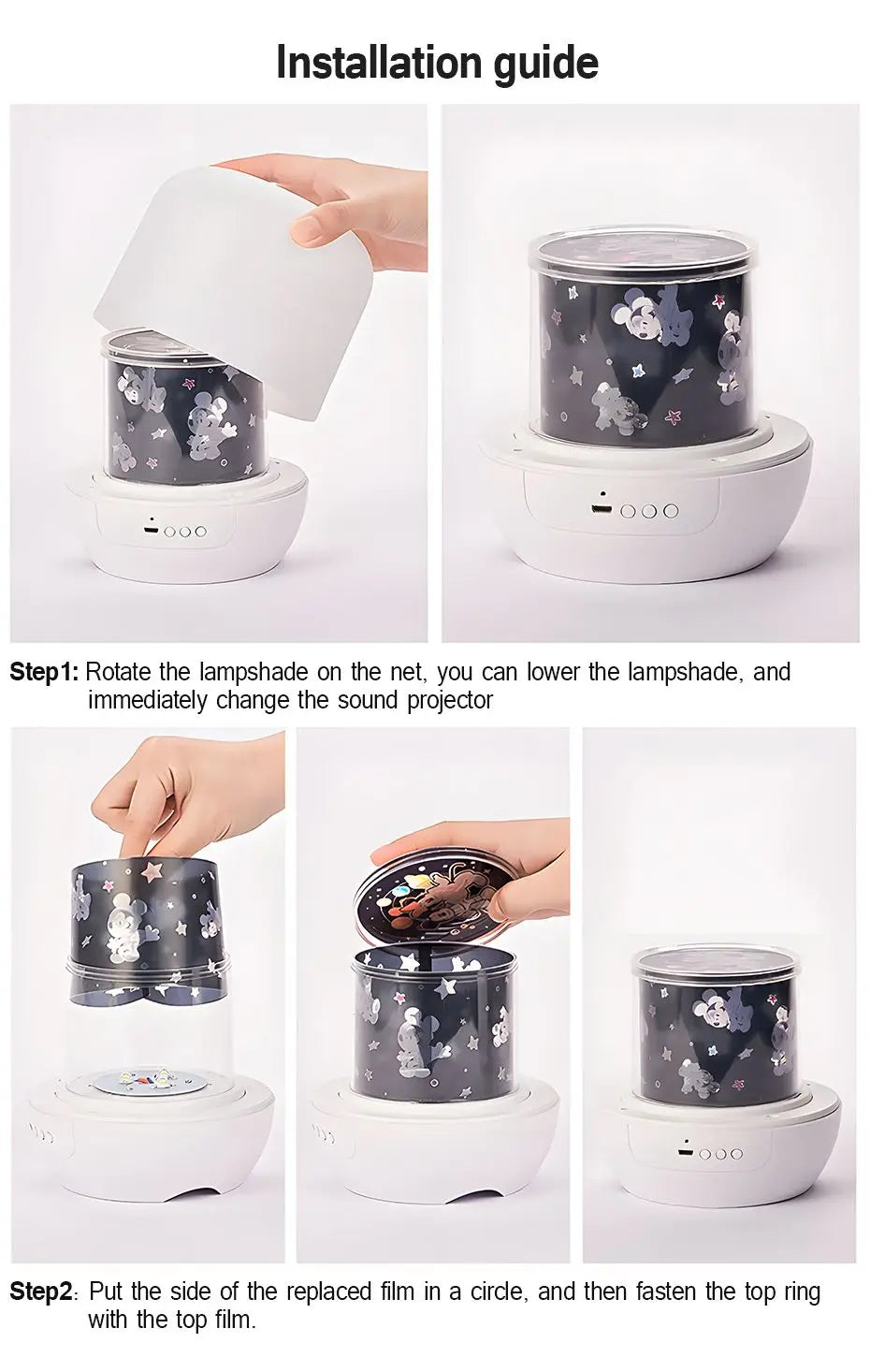 Installation guide

Step1: Rotate the lampshade on the net, you can lower the lampshade, and immediately change the sound projector

Step2: Put the side of the replaced film in a circle, and then fasten the top ring with the top film.